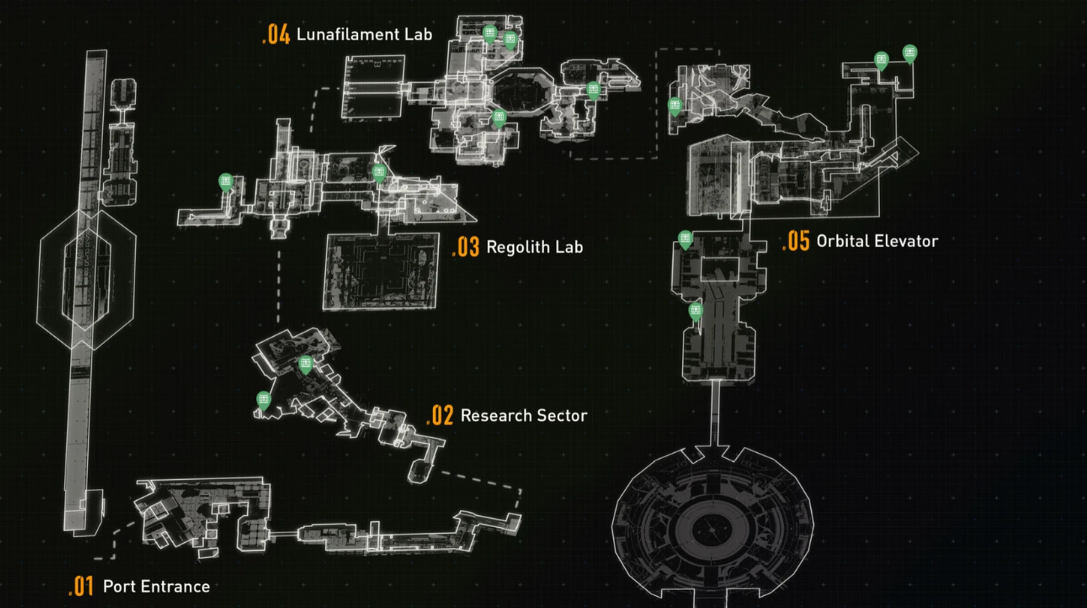 .04 Lunafilament Lab

.03 Regolith Lab

.05 Orbital Elevator

.02 Research Sector

.01 Port Entrance